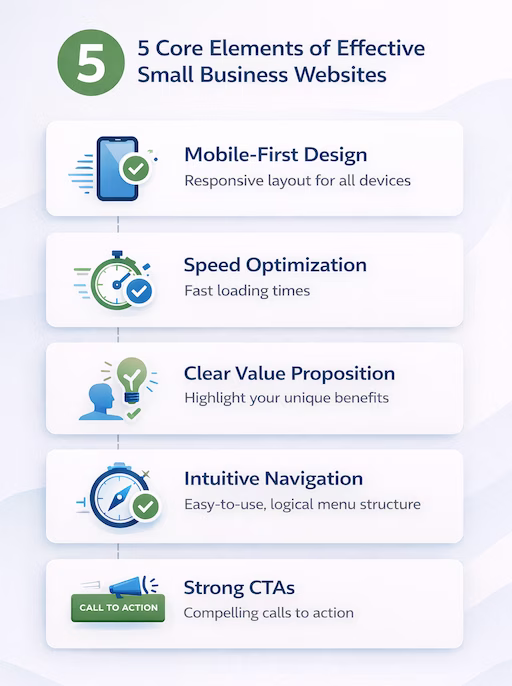 5

5 Core Elements of Effective Small Business Websites

Mobile-First Design
Responsive layout for all devices

Speed Optimization
Fast loading times

Clear Value Proposition
Highlight your unique benefits

Intuitive Navigation
Easy-to-use, logical menu structure

CALL TO ACTION

Strong CTAs
Compelling calls to action